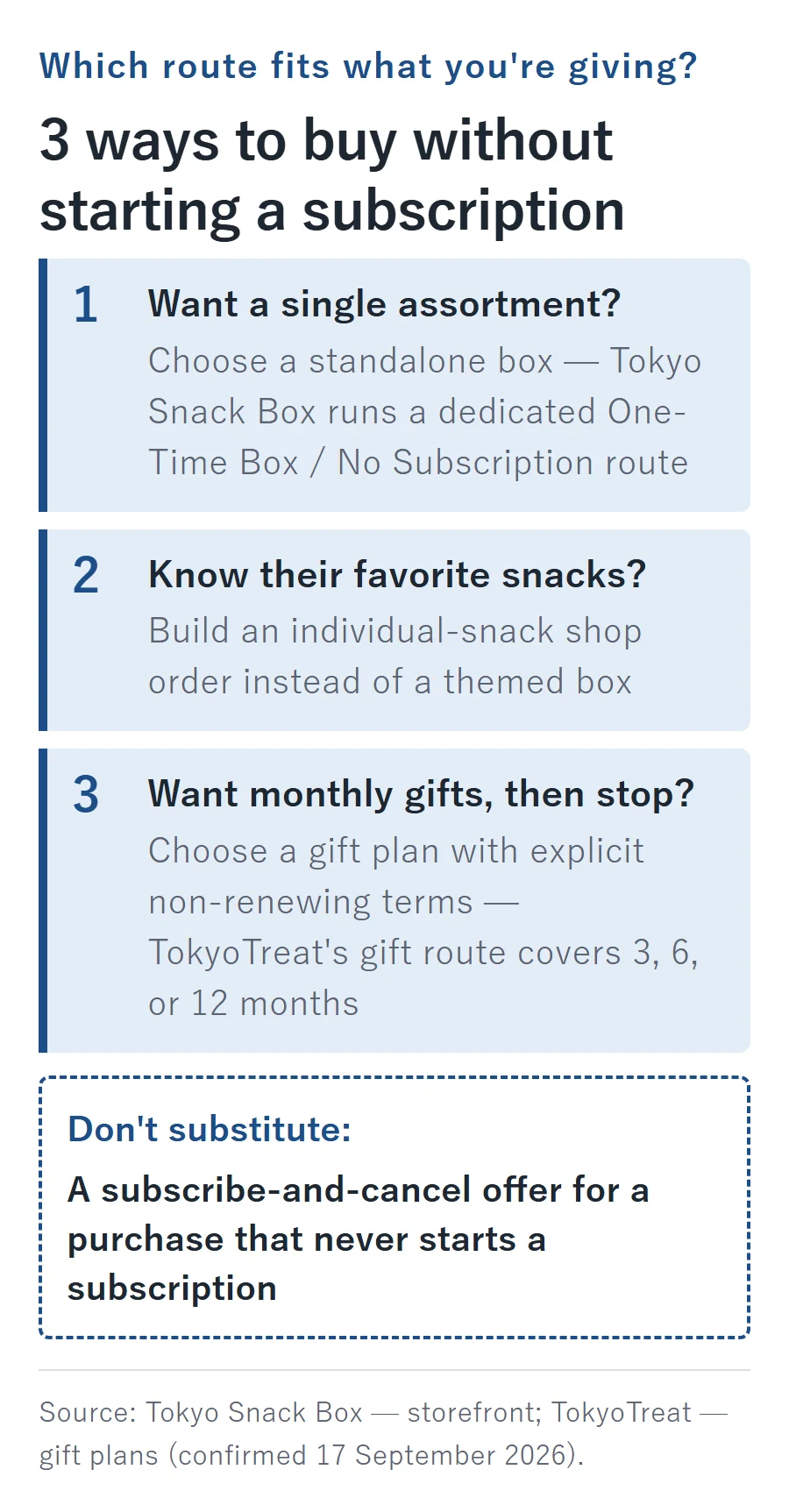 Which route fits what you're giving?

3 ways to buy without starting a subscription

1

Want a single assortment?

Choose a standalone box — Tokyo Snack Box runs a dedicated One-Time Box / No Subscription route

2

Know their favorite snacks?

Build an individual-snack shop order instead of a themed box

3

Want monthly gifts, then stop?

Choose a gift plan with explicit non-renewing terms — TokyoTreat's gift route covers 3, 6, or 12 months

Don't substitute:

A subscribe-and-cancel offer for a purchase that never starts a subscription

Source: Tokyo Snack Box — storefront; TokyoTreat — gift plans (confirmed 17 September 2026).